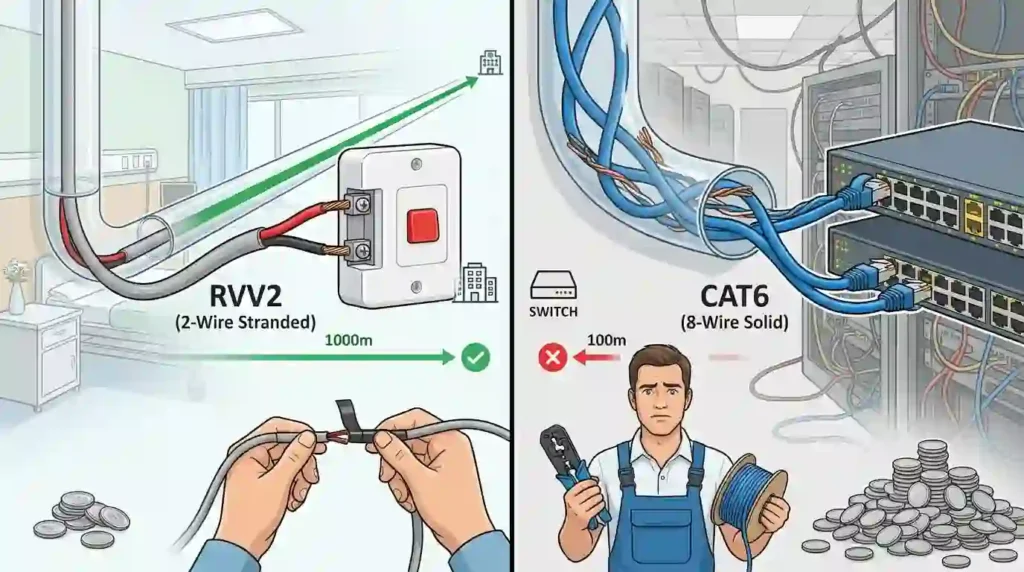 RVV2
(2-Wire Stranded)
1000m
SWITCH
CAT6
(8-Wire Solid)
100m